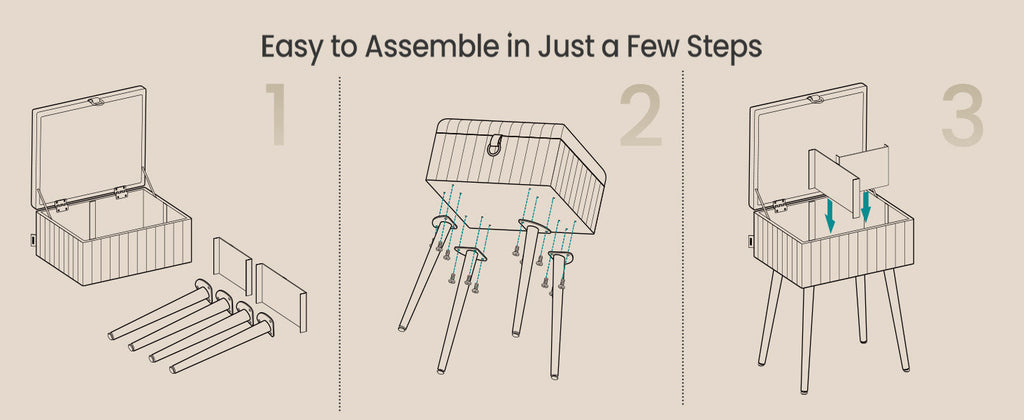 Easy to Assemble in Just a Few Steps

1

2

3